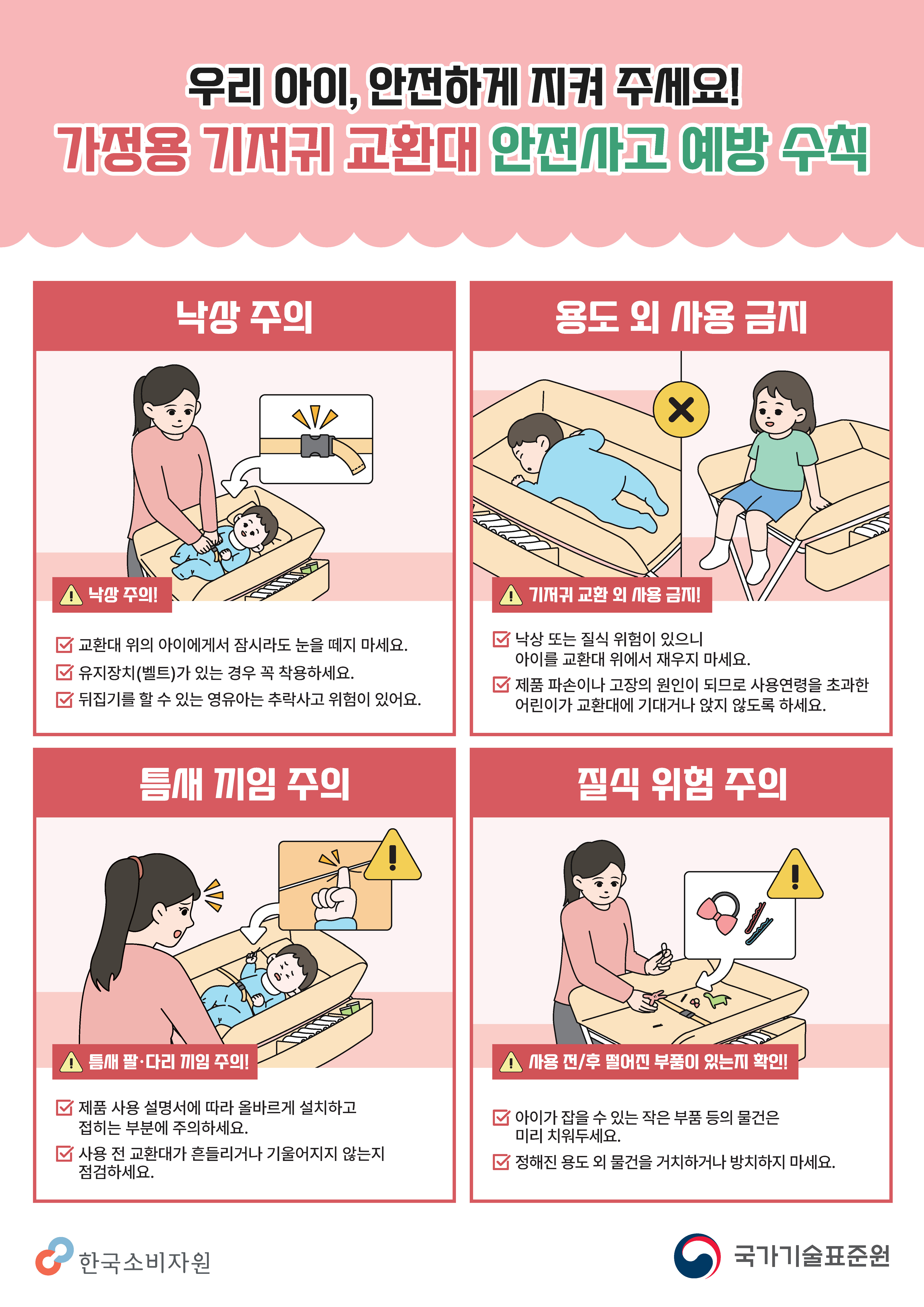 우리 아이, 안전하게 지켜 주세요!
가정용 기저귀 교환대 안전사고 예방 수칙

낙상 주의

낙상 주의!

교환대 위의 아이에게서 잠시라도 눈을 떼지 마세요.
유지장치(벨트)가 있는 경우 꼭 착용하세요.
뒤집기를 할 수 있는 영유아는 추락사고 위험이 있어요.

용도 외 사용 금지

기저귀 교환 외 사용 금지!

낙상 또는 질식 위험이 있으니 아이를 교환대 위에서 재우지 마세요.
제품 파손이나 고장의 원인이 되므로 사용연령을 초과한 어린이가 교환대에 기대거나 앉지 않도록 하세요.

틈새 끼임 주의

틈새 팔·다리 끼임 주의!

제품 사용 설명서에 따라 올바르게 설치하고 접히는 부분에 주의하세요.
사용 전 교환대가 흔들리거나 기울어지지 않는지 점검하세요.

질식 위험 주의

사용 전/후 떨어진 부품이 있는지 확인!

아이가 잡을 수 있는 작은 부품 등의 물건은 미리 치워두세요.
정해진 용도 외 물건을 거치하거나 방치하지 마세요.

한국소비자원
국가기술표준원